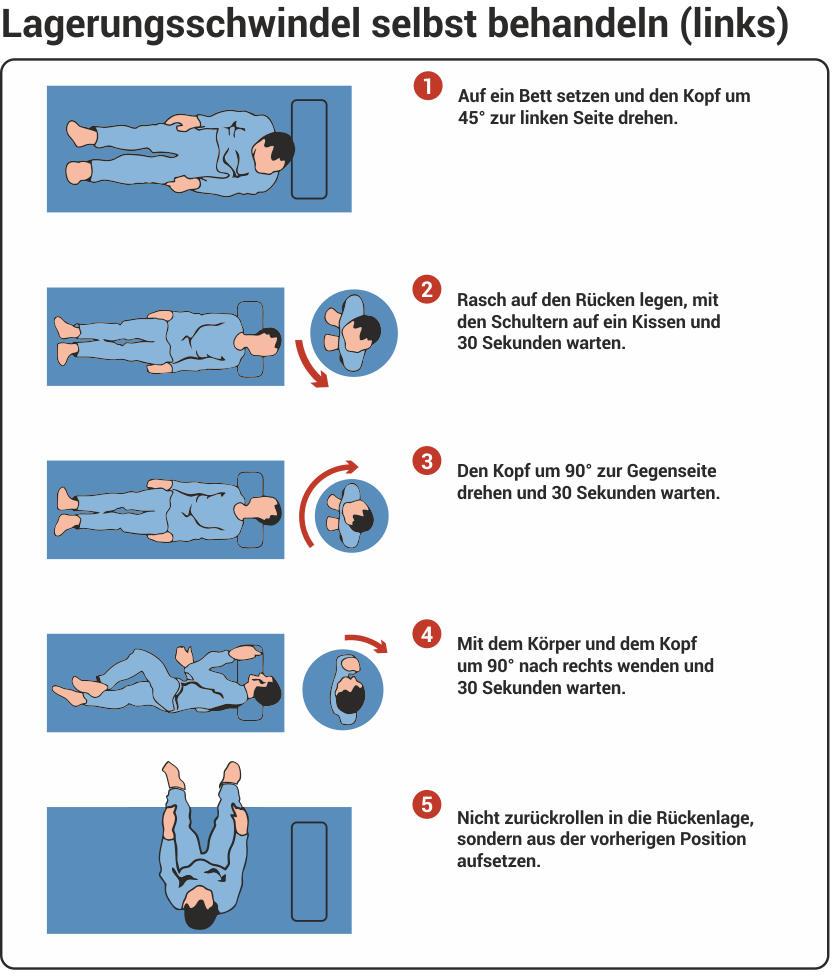 Lagerungsschwindel selbst behandeln (links)

1 Auf ein Bett setzen und den Kopf um 45° zur linken Seite drehen.

2 Rasch auf den Rücken legen, mit den Schultern auf ein Kissen und 30 Sekunden warten.

3 Den Kopf um 90° zur Gegenseite drehen und 30 Sekunden warten.

4 Mit dem Körper und dem Kopf um 90° nach rechts wenden und 30 Sekunden warten.

5 Nicht zurückrollen in die Rückenlage, sondern aus der vorherigen Position aufsetzen.