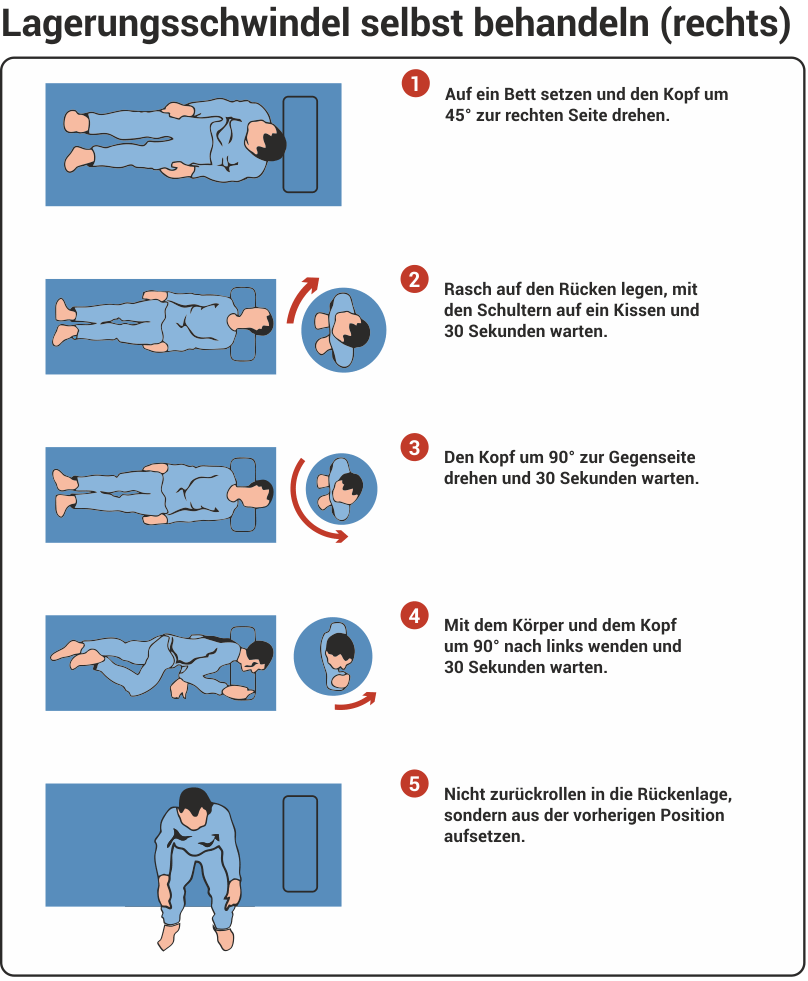 Lagerungsschwindel selbst behandeln (rechts)

1 Auf ein Bett setzen und den Kopf um 45° zur rechten Seite drehen.

2 Rasch auf den Rücken legen, mit den Schultern auf ein Kissen und 30 Sekunden warten.

3 Den Kopf um 90° zur Gegenseite drehen und 30 Sekunden warten.

4 Mit dem Körper und dem Kopf um 90° nach links wenden und 30 Sekunden warten.

5 Nicht zurückrollen in die Rückenlage, sondern aus der vorherigen Position aufsetzen.